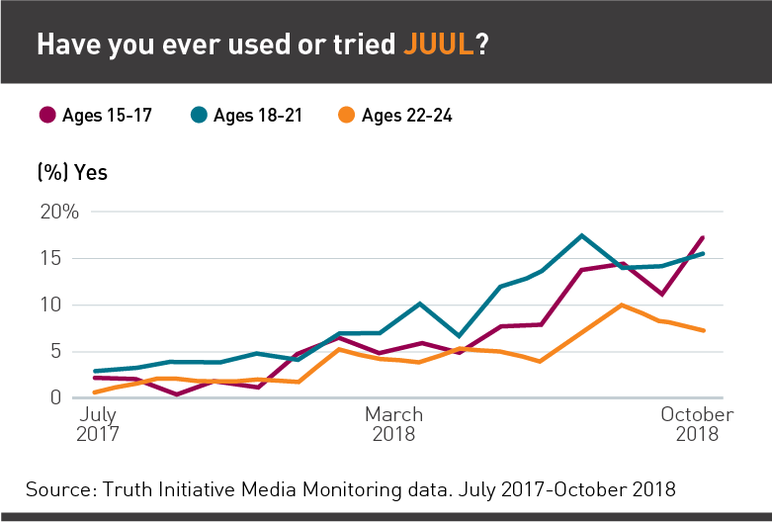 Have you ever used or tried JUUL?

Ages 15-17
Ages 18-21
Ages 22-24

(%) Yes

20%
15
10
5
0

July 2017
March 2018
October 2018

Source: Truth Initiative Media Monitoring data. July 2017-October 2018